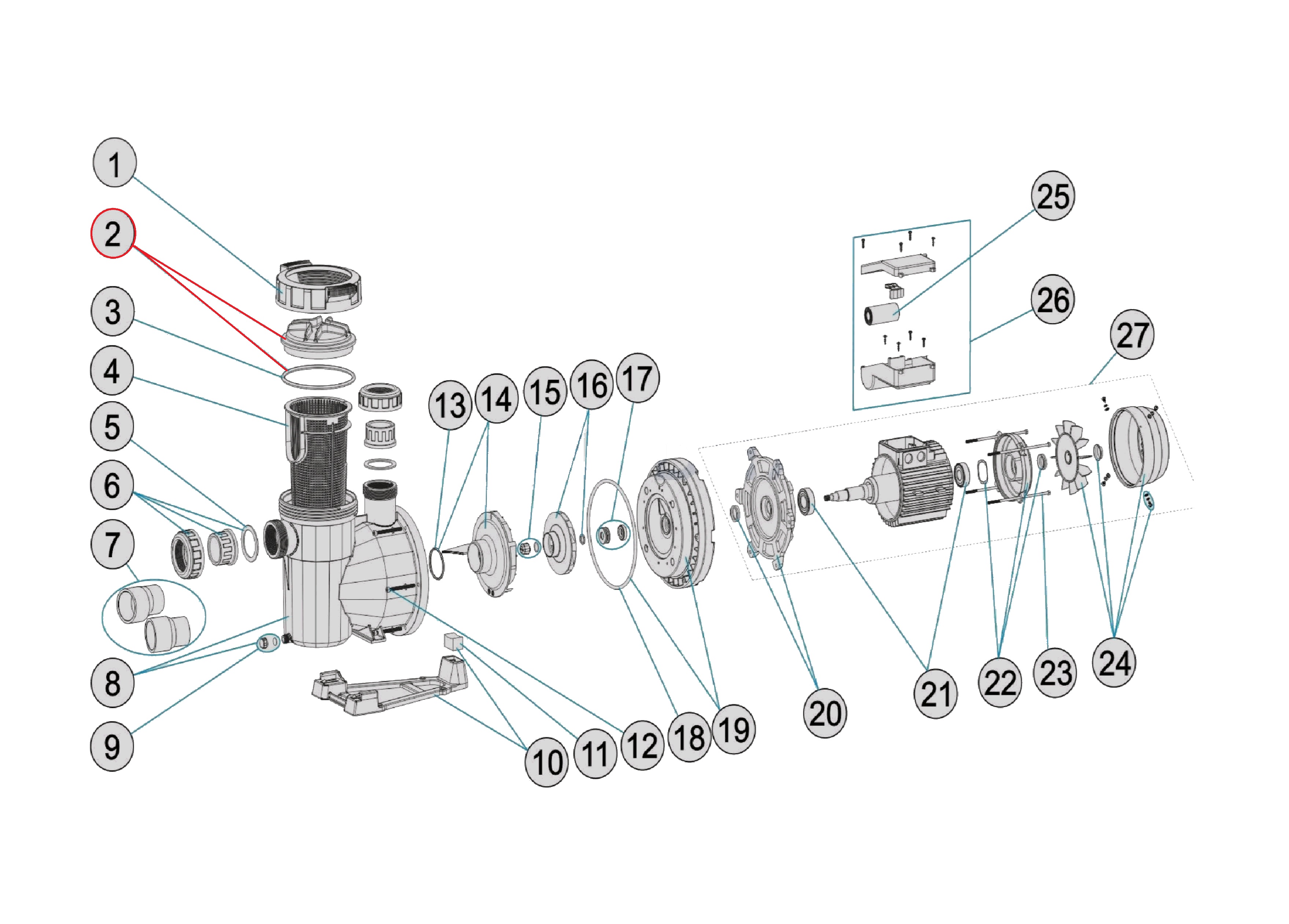 1
2
3
4
5
6
7
8
9
10
11
12
13
14
15
16
17
18
19
20
21
22
23
24
25
26
27