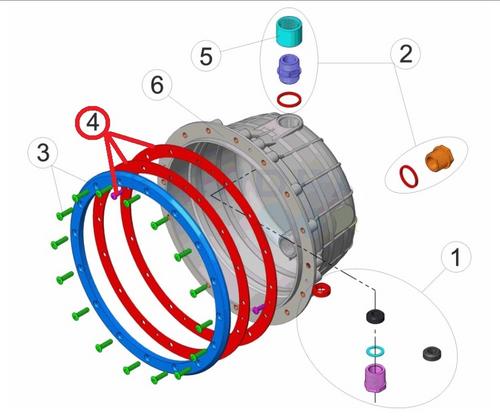 5
2
6
4
3
1